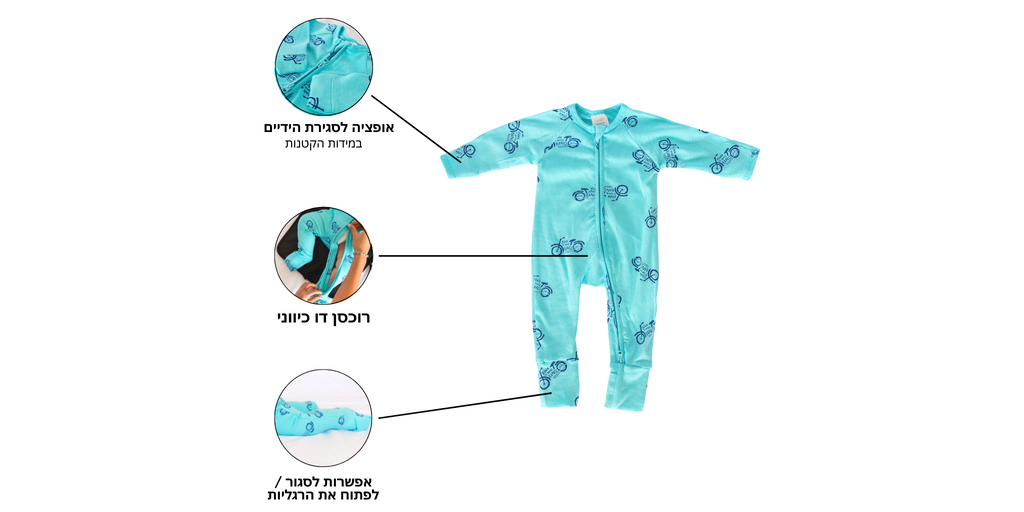 אופציה לסגירת הידיים
במידות הקטנות

רוכסן דו כיווני

אפשרות לסגור /
לפתוח את הרגליות